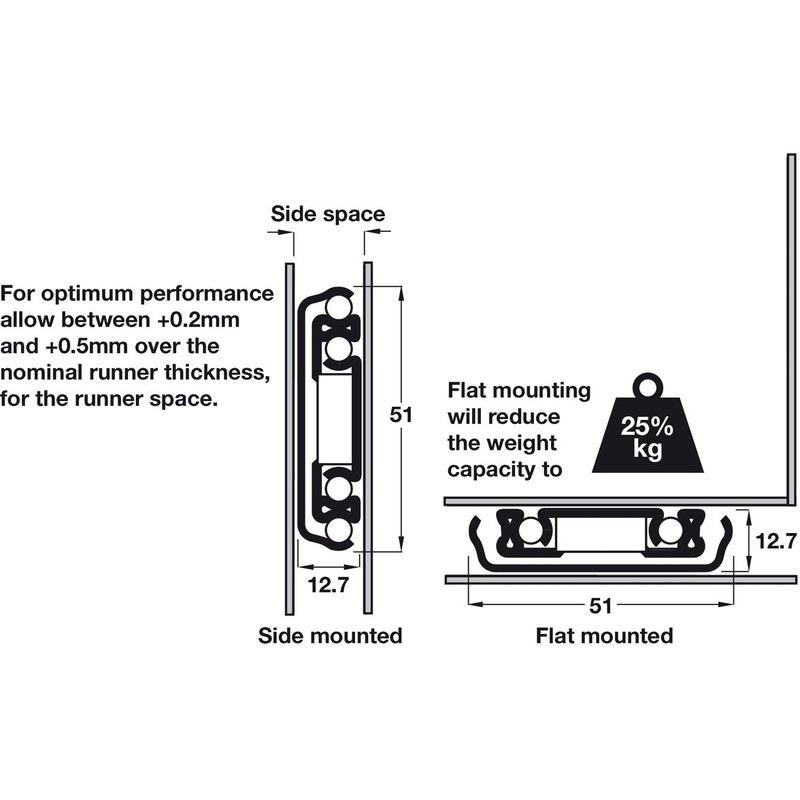 Side space

For optimum performance allow between +0.2mm and +0.5mm over the nominal runner thickness, for the runner space.

51

12.7

Side mounted

Flat mounting will reduce the weight capacity to

25%
kg

12.7

51

Flat mounted