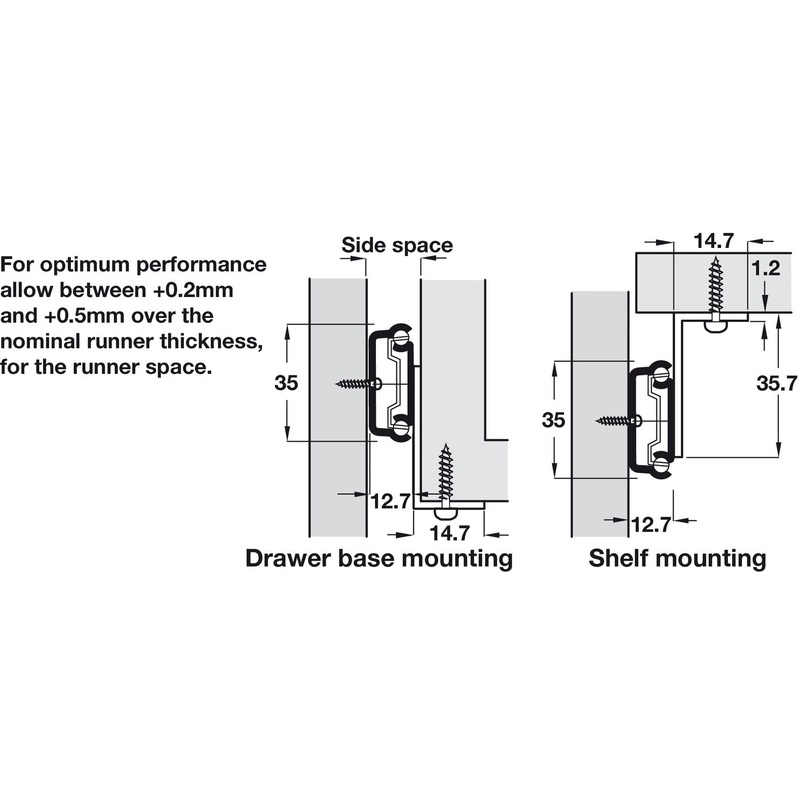 For optimum performance allow between +0.2mm and +0.5mm over the nominal runner thickness, for the runner space.

Side space

35

12.7

14.7

Drawer base mounting

14.7

1.2

35.7

35

12.7

Shelf mounting