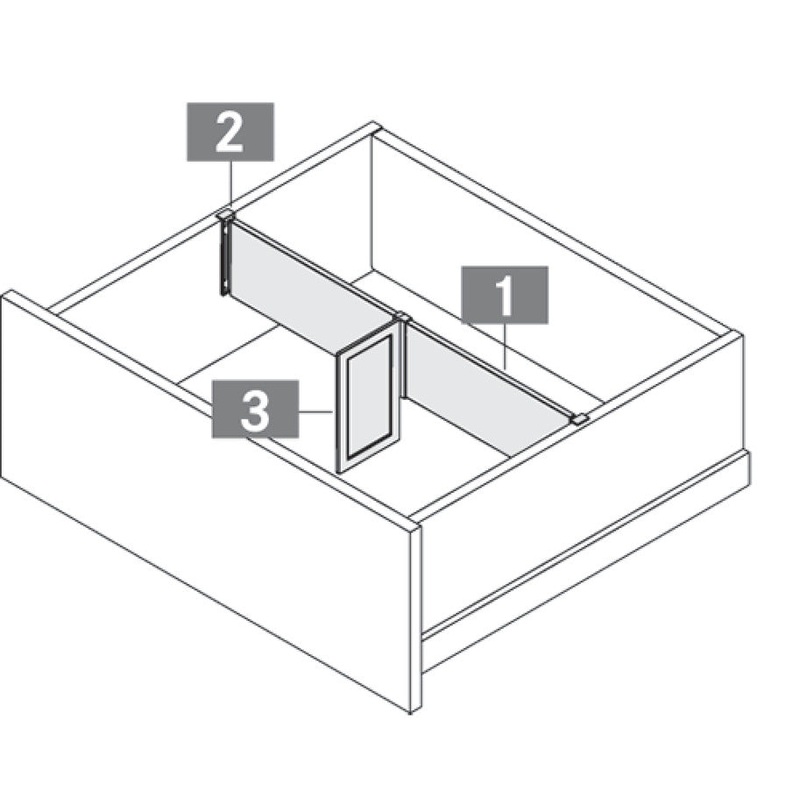 2
1
3