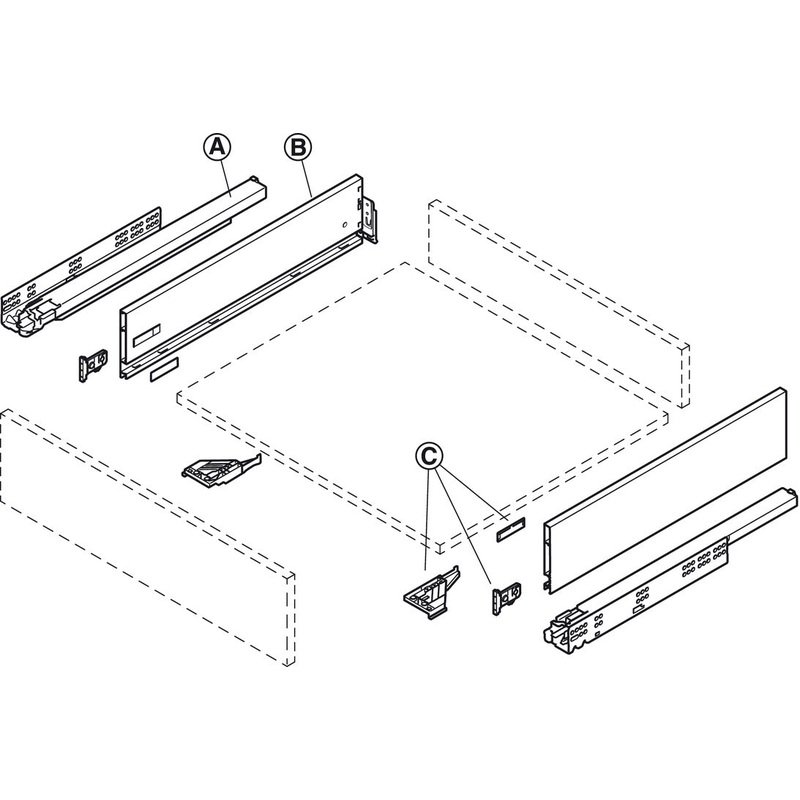 A
B
C