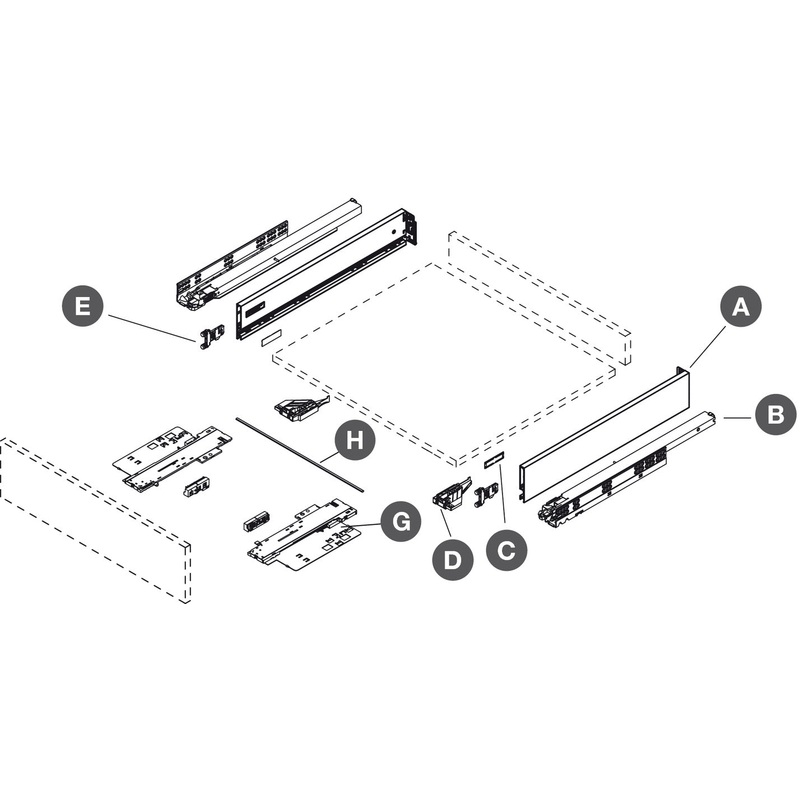 E
A
B
H
G
D
C