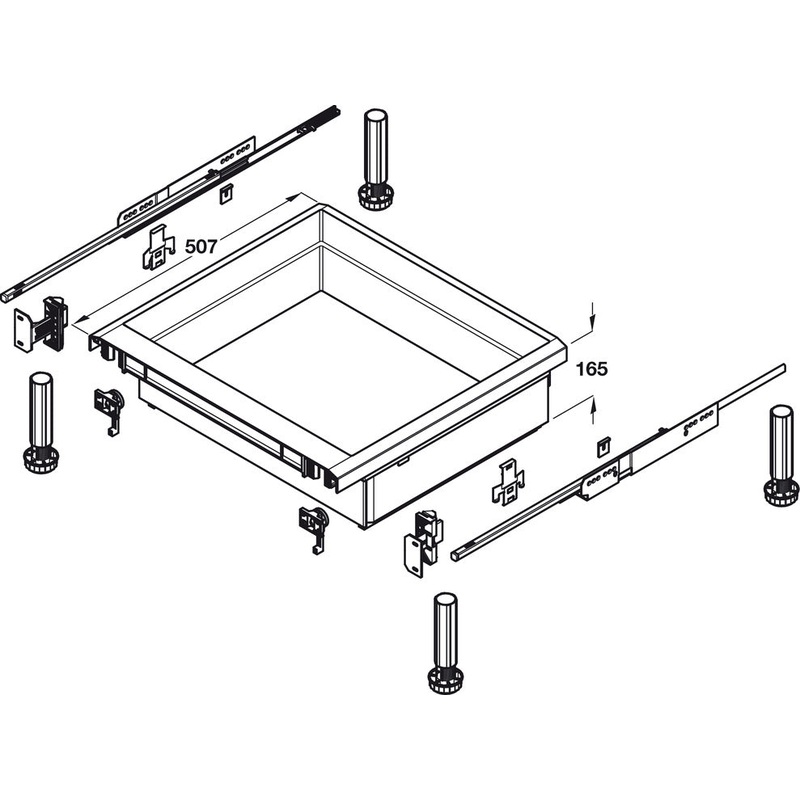 507

165