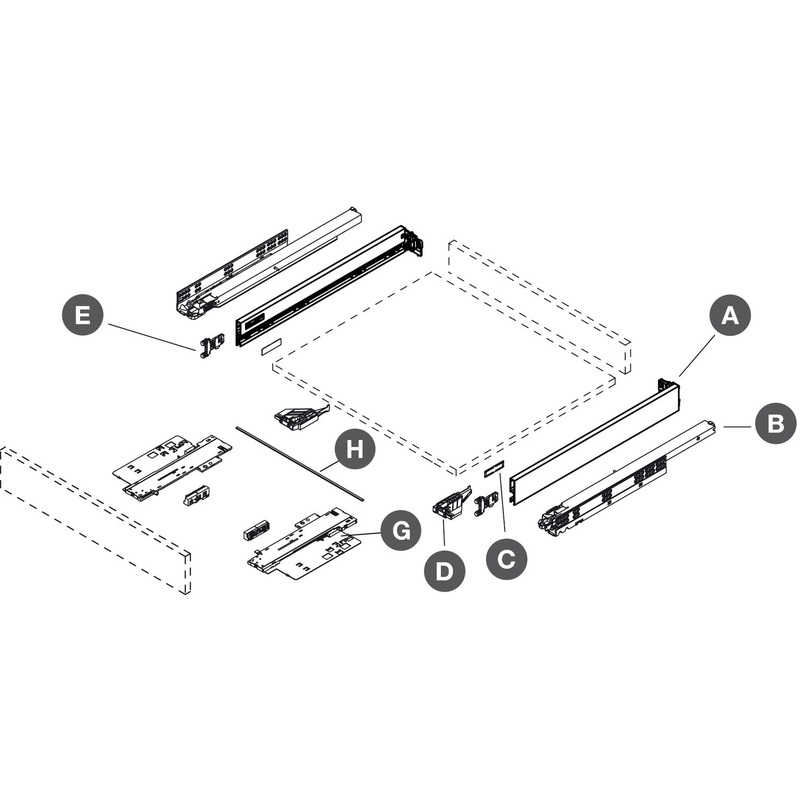 E
A
B
H
G
D
C