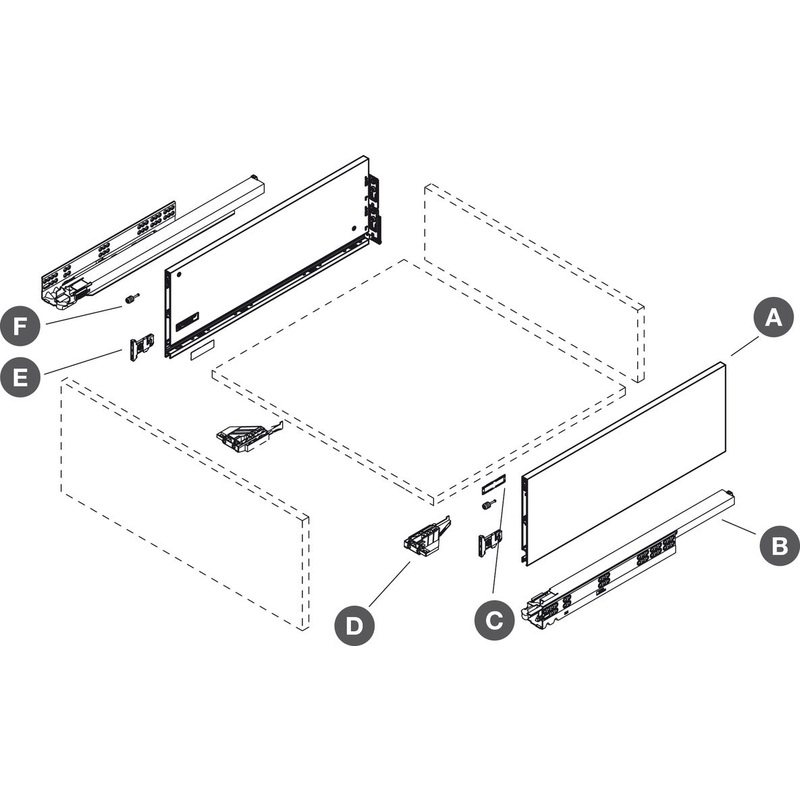 F
E
A
B
D
C