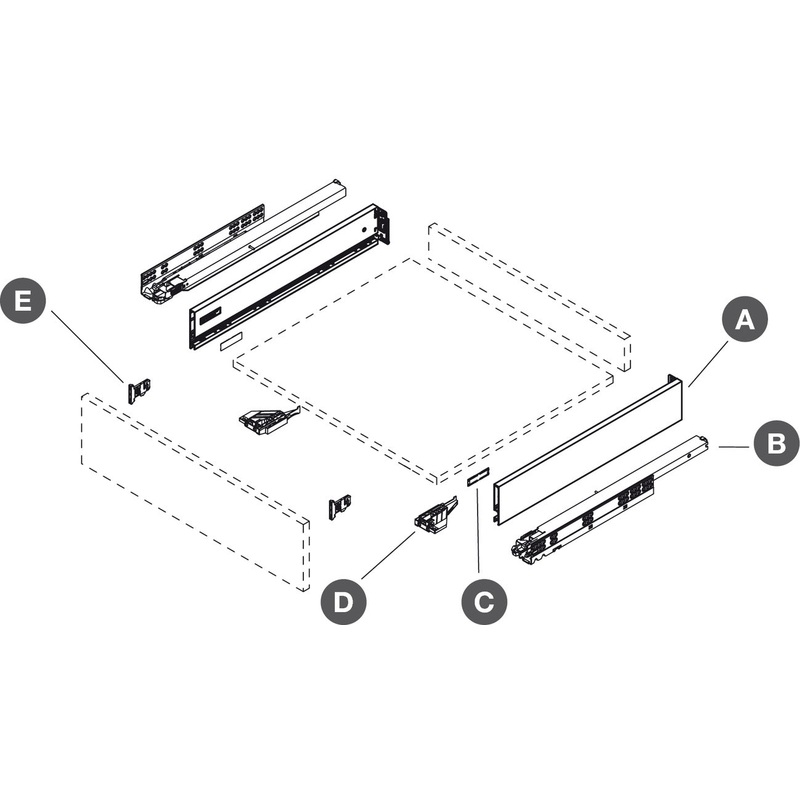 E
A
B
D
C