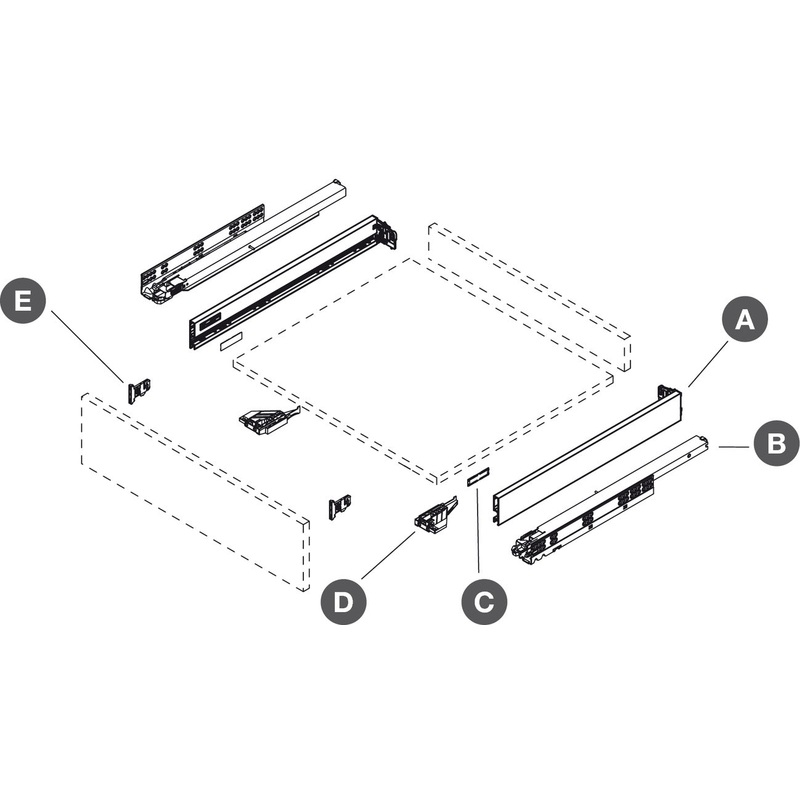 E
A
B
D
C