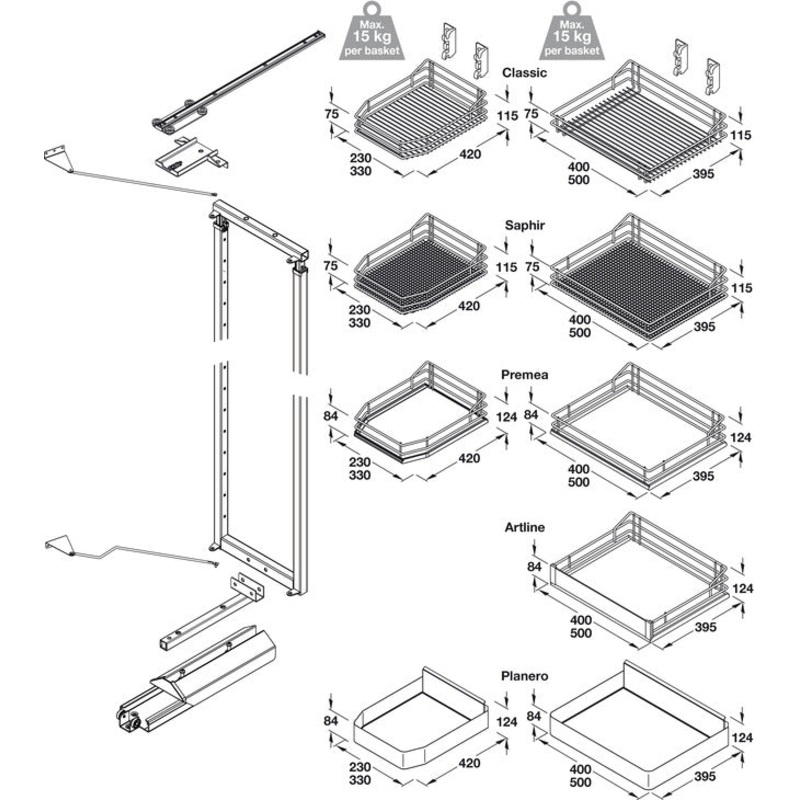 Max. 15 kg per basket

Max. 15 kg per basket

Classic

75
115
230
330
420

75
115
400
500
395

Saphir

75
115
230
330
420

75
115
400
500
395

Premea

84
124
230
330
420

84
124
400
500
395

Artline

84
124
400
500
395

Planero

84
124
230
330
420

84
124
400
500
395