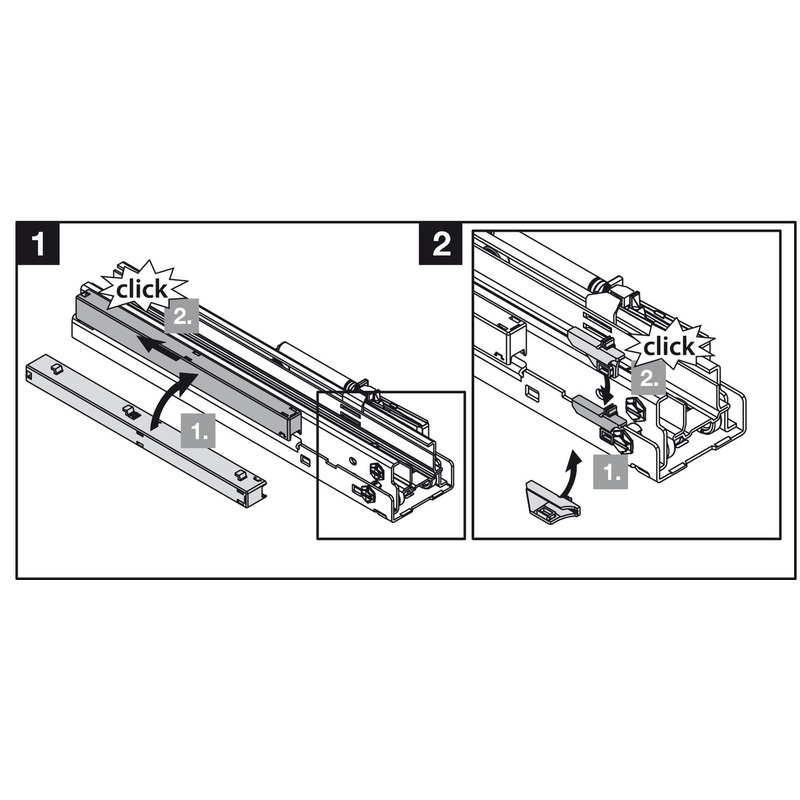 1

click

2.

1.

2

click

2.

1.