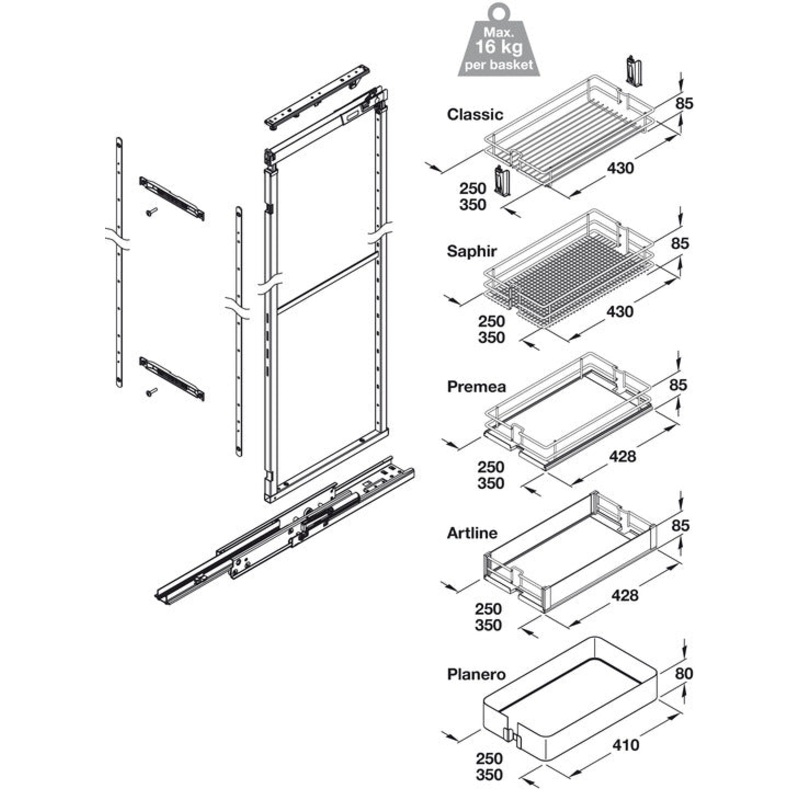 Max.
16 kg
per basket

Classic
85
430
250
350

Saphir
85
430
250
350

Premea
85
428
250
350

Artline
85
428
250
350

Planero
80
410
250
350