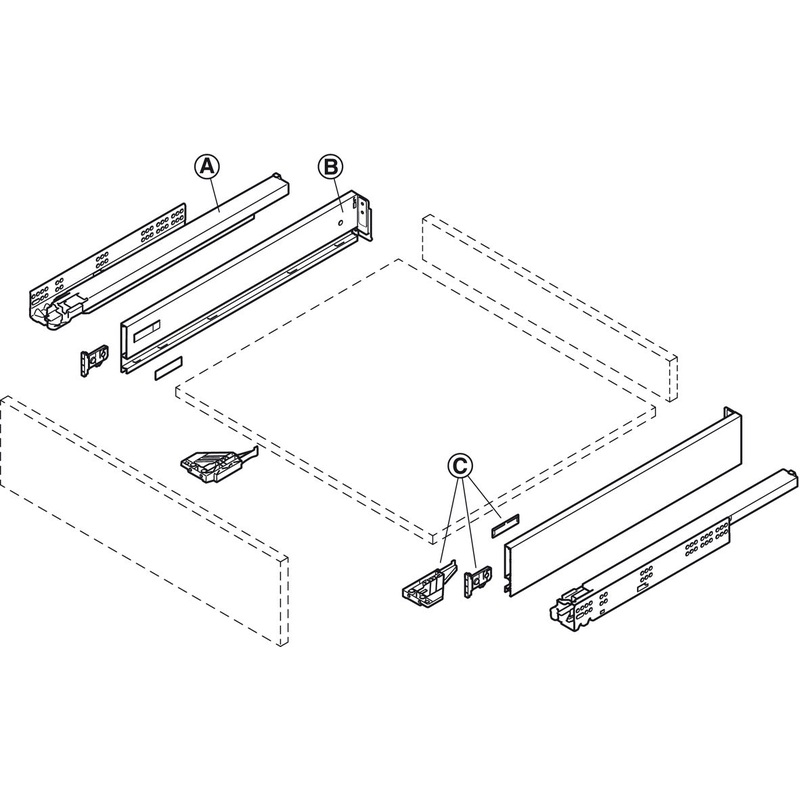 A
B
C