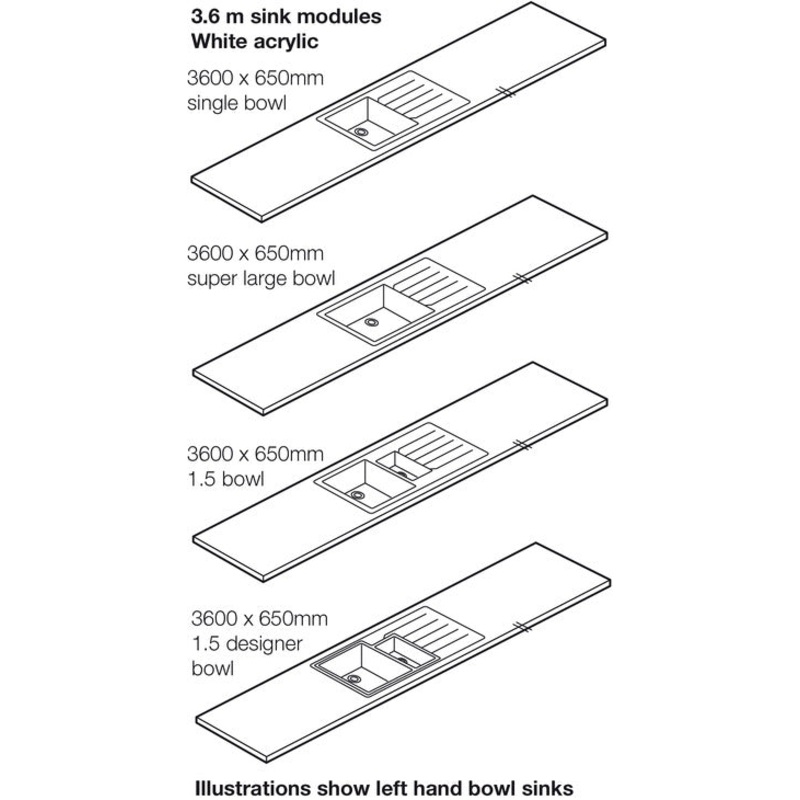 3.6 m sink modules
White acrylic

3600 x 650mm
single bowl

3600 x 650mm
super large bowl

3600 x 650mm
1.5 bowl

3600 x 650mm
1.5 designer bowl

Illustrations show left hand bowl sinks