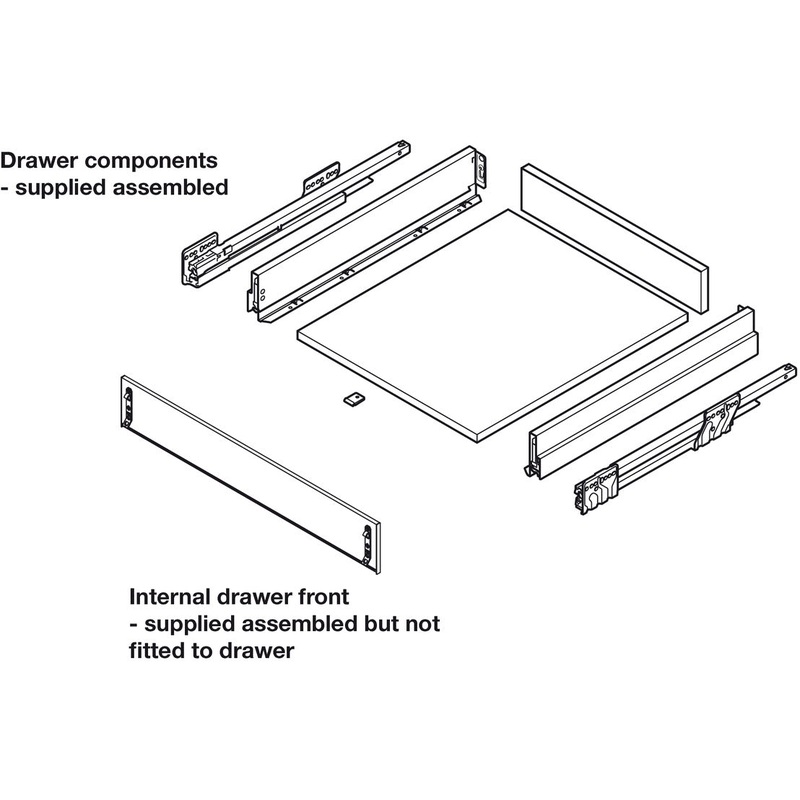 Drawer components
- supplied assembled

Internal drawer front
- supplied assembled but not fitted to drawer